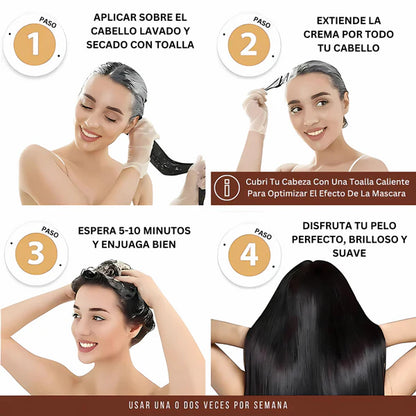 PASO
1
APLICAR SOBRE EL CABELLO LAVADO Y SECADO CON TOALLA

PASO
2
EXTIENDE LA CREMA POR TODO TU CABELLO

Cubri Tu Cabeza Con Una Toalla Caliente Para Optimizar El Efecto De La Mascara

PASO
3
ESPERA 5-10 MINUTOS Y ENJUAGA BIEN

PASO
4
DISFRUTA TU PELO PERFECTO, BRILLOSO Y SUAVE

USAR UNA O DOS VECES POR SEMANA