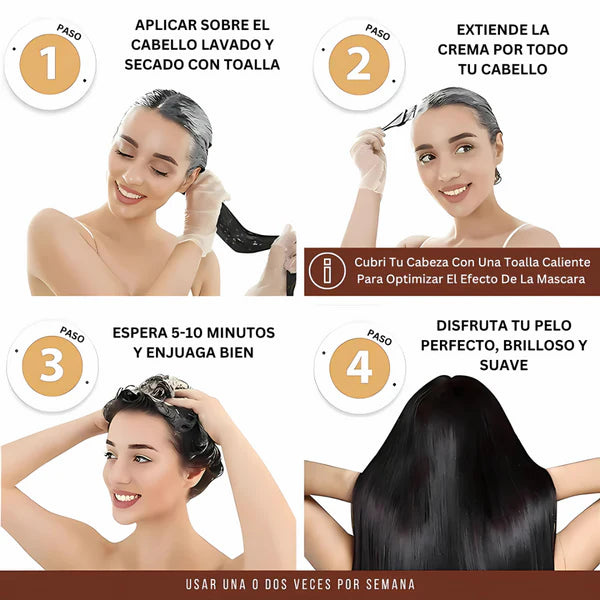 PASO
1
APLICAR SOBRE EL CABELLO LAVADO Y SECADO CON TOALLA

PASO
2
EXTIENDE LA CREMA POR TODO TU CABELLO

Cubri Tu Cabeza Con Una Toalla Caliente Para Optimizar El Efecto De La Mascara

PASO
3
ESPERA 5-10 MINUTOS Y ENJUAGA BIEN

PASO
4
DISFRUTA TU PELO PERFECTO, BRILLOSO Y SUAVE

USAR UNA O DOS VECES POR SEMANA